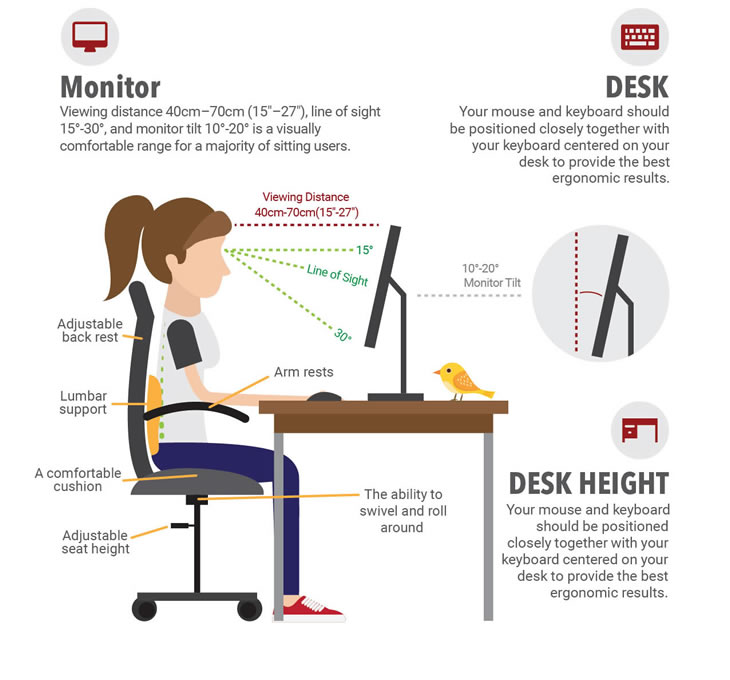 Monitor
Viewing distance 40cm–70cm (15"–27"), line of sight 15°-30°, and monitor tilt 10°-20° is a visually comfortable range for a majority of sitting users.

DESK
Your mouse and keyboard should be positioned closely together with your keyboard centered on your desk to provide the best ergonomic results.

Viewing Distance
40cm-70cm(15"-27")

15°
Line of Sight
30°

10°-20°
Monitor Tilt

Adjustable back rest

Lumbar support

Arm rests

A comfortable cushion

The ability to swivel and roll around

Adjustable seat height

DESK HEIGHT
Your mouse and keyboard should be positioned closely together with your keyboard centered on your desk to provide the best ergonomic results.