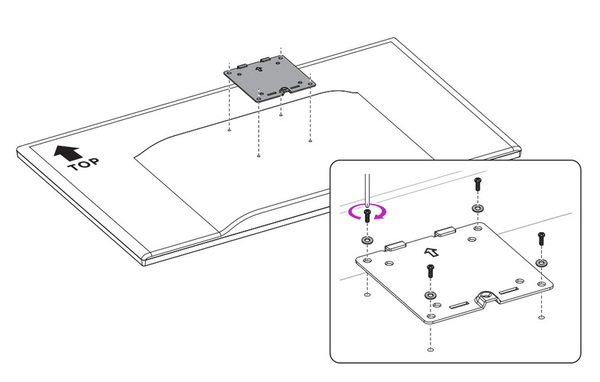 TOP