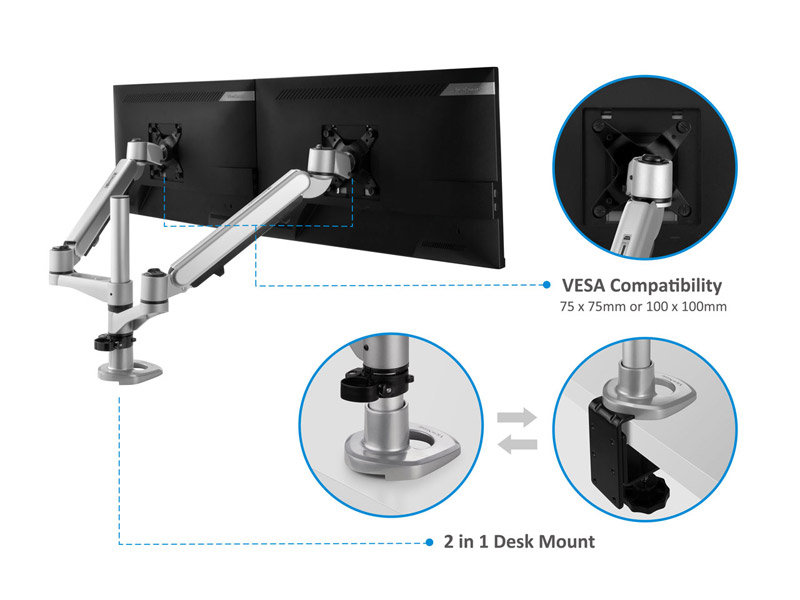 VESA Compatibility
75 x 75mm or 100 x 100mm

2 in 1 Desk Mount