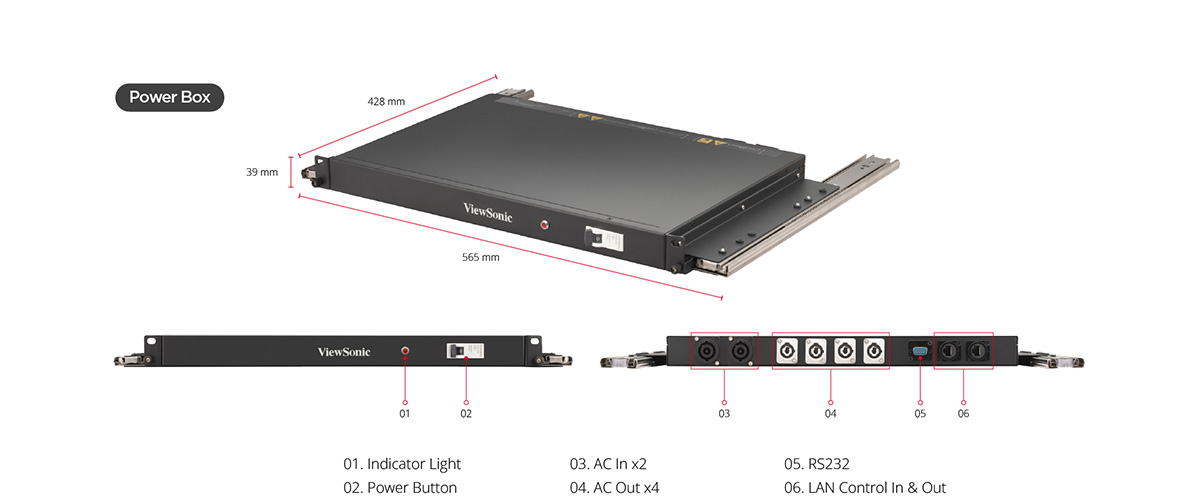 Power Box

428 mm

39 mm

ViewSonic

565 mm

ViewSonic

01

02

03

04

05

06

01. Indicator Light
02. Power Button

03. AC In x2
04. AC Out x4

05. RS232
06. LAN Control In & Out